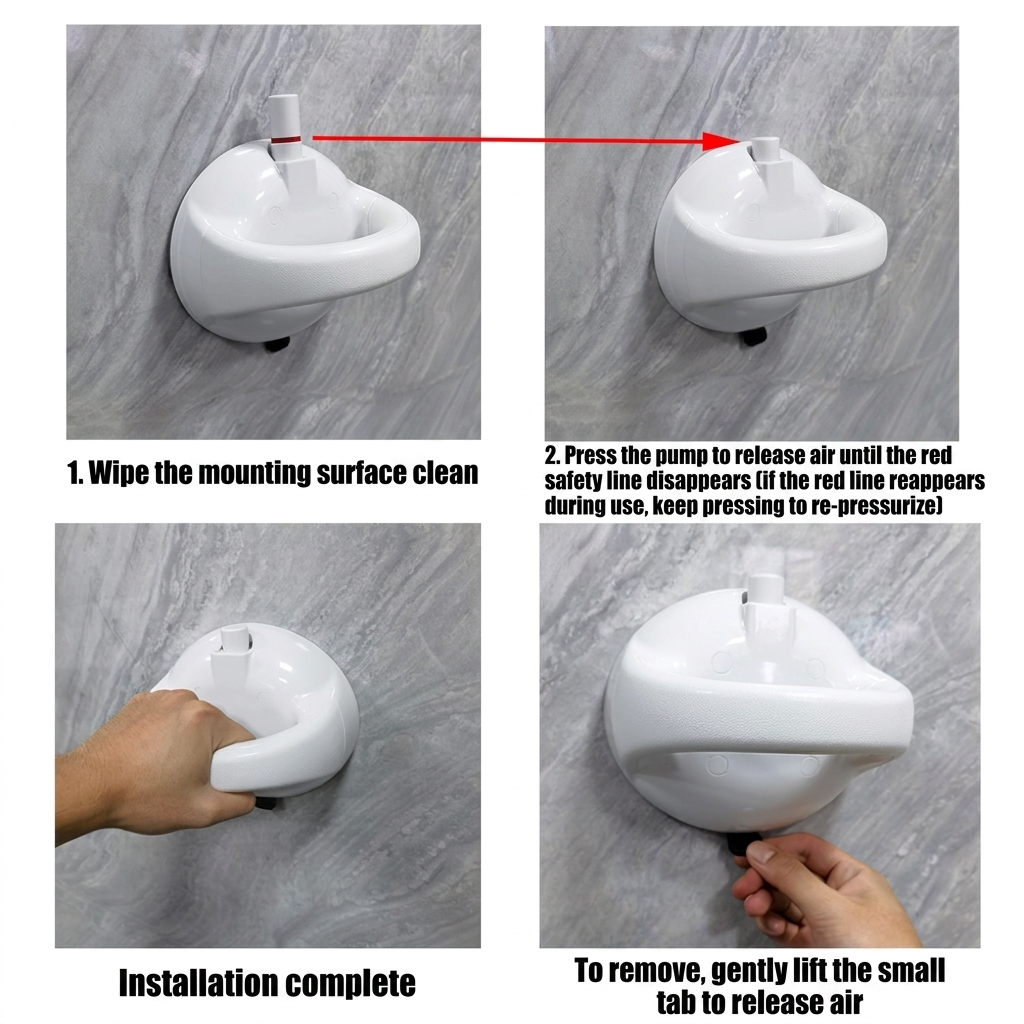 1. Wipe the mounting surface clean

2. Press the pump to release air until the red safety line disappears (if the red line reappears during use, keep pressing to re-pressurize)

Installation complete

To remove, gently lift the small tab to release air